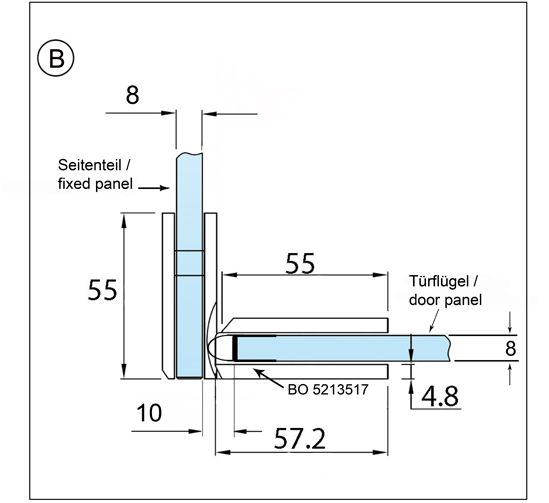 B

8

Seitenteil / fixed panel

55

55

Türflügel / door panel

8

BO 5213517

4.8

10

57.2